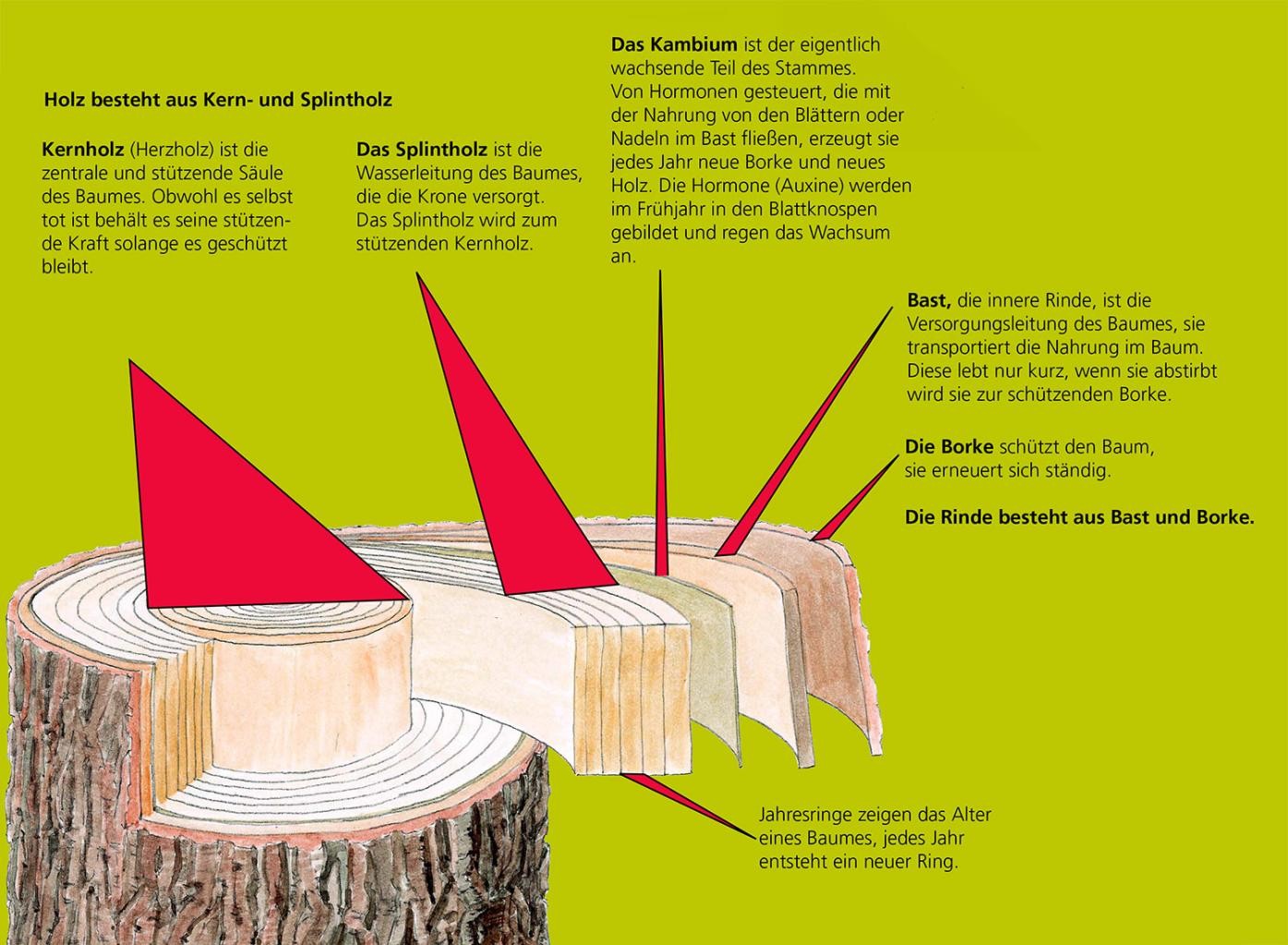 Holz besteht aus Kern- und Splintholz

Kernholz (Herzholz) ist die zentrale und stützende Säule des Baumes. Obwohl es selbst tot ist behält es seine stützende Kraft solange es geschützt bleibt.

Das Splintholz ist die Wasserleitung des Baumes, die die Krone versorgt. Das Splintholz wird zum stützenden Kernholz.

Das Kambium ist der eigentlich wachsende Teil des Stammes. Von Hormonen gesteuert, die mit der Nahrung von den Blättern oder Nadeln im Bast fließen, erzeugt sie jedes Jahr neue Borke und neues Holz. Die Hormone (Auxine) werden im Frühjahr in den Blattknospen gebildet und regen das Wachsum an.

Bast, die innere Rinde, ist die Versorgungsleitung des Baumes, sie transportiert die Nahrung im Baum. Diese lebt nur kurz, wenn sie abstirbt wird sie zur schützenden Borke.

Die Borke schützt den Baum, sie erneuert sich ständig.

Die Rinde besteht aus Bast und Borke.

Jahresringe zeigen das Alter eines Baumes, jedes Jahr entsteht ein neuer Ring.