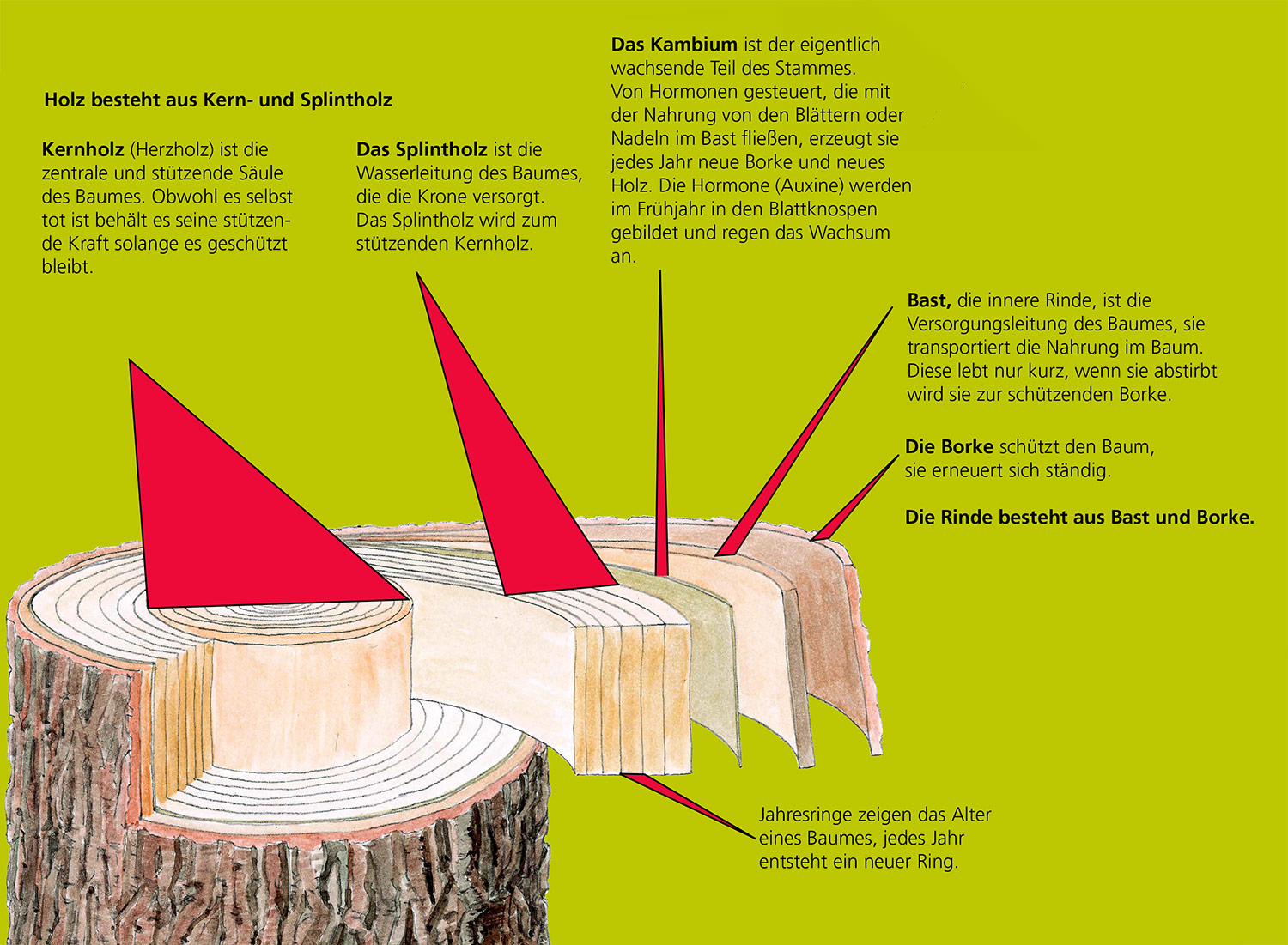 Holz besteht aus Kern- und Splintholz

Kernholz (Herzholz) ist die zentrale und stützende Säule des Baumes. Obwohl es selbst tot ist behält es seine stützende Kraft solange es geschützt bleibt.

Das Splintholz ist die Wasserleitung des Baumes, die die Krone versorgt. Das Splintholz wird zum stützenden Kernholz.

Das Kambium ist der eigentlich wachsende Teil des Stammes. Von Hormonen gesteuert, die mit der Nahrung von den Blättern oder Nadeln im Bast fließen, erzeugt sie jedes Jahr neue Borke und neues Holz. Die Hormone (Auxine) werden im Frühjahr in den Blattknospen gebildet und regen das Wachsum an.

Bast, die innere Rinde, ist die Versorgungsleitung des Baumes, sie transportiert die Nahrung im Baum. Diese lebt nur kurz, wenn sie abstirbt wird sie zur schützenden Borke.

Die Borke schützt den Baum, sie erneuert sich ständig.

Die Rinde besteht aus Bast und Borke.

Jahresringe zeigen das Alter eines Baumes, jedes Jahr entsteht ein neuer Ring.